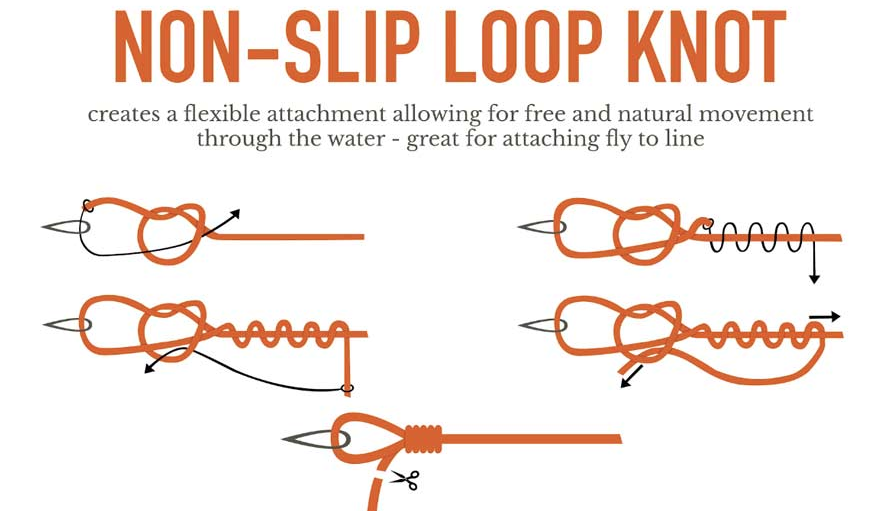 NON-SLIP LOOP KNOT

creates a flexible attachment allowing for free and natural movement through the water - great for attaching fly to line