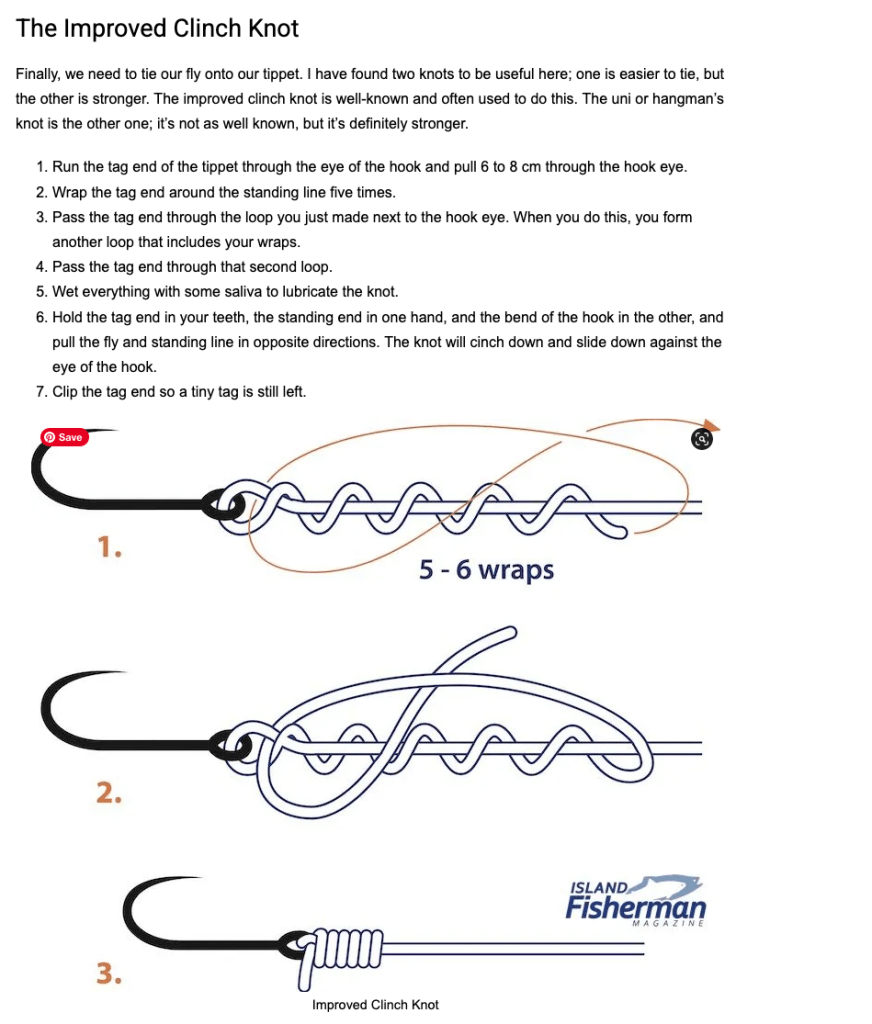 The Improved Clinch Knot

Finally, we need to tie our fly onto our tippet. I have found two knots to be useful here; one is easier to tie, but the other is stronger. The improved clinch knot is well-known and often used to do this. The uni or hangman's knot is the other one; it's not as well known, but it's definitely stronger.

1. Run the tag end of the tippet through the eye of the hook and pull 6 to 8 cm through the hook eye.
2. Wrap the tag end around the standing line five times.
3. Pass the tag end through the loop you just made next to the hook eye. When you do this, you form another loop that includes your wraps.
4. Pass the tag end through that second loop.
5. Wet everything with some saliva to lubricate the knot.
6. Hold the tag end in your teeth, the standing end in one hand, and the bend of the hook in the other, and pull the fly and standing line in opposite directions. The knot will cinch down and slide down against the eye of the hook.
7. Clip the tag end so a tiny tag is still left.

Save

1.

5 - 6 wraps

2.

ISLAND Fisherman MAGAZINE

3.

Improved Clinch Knot