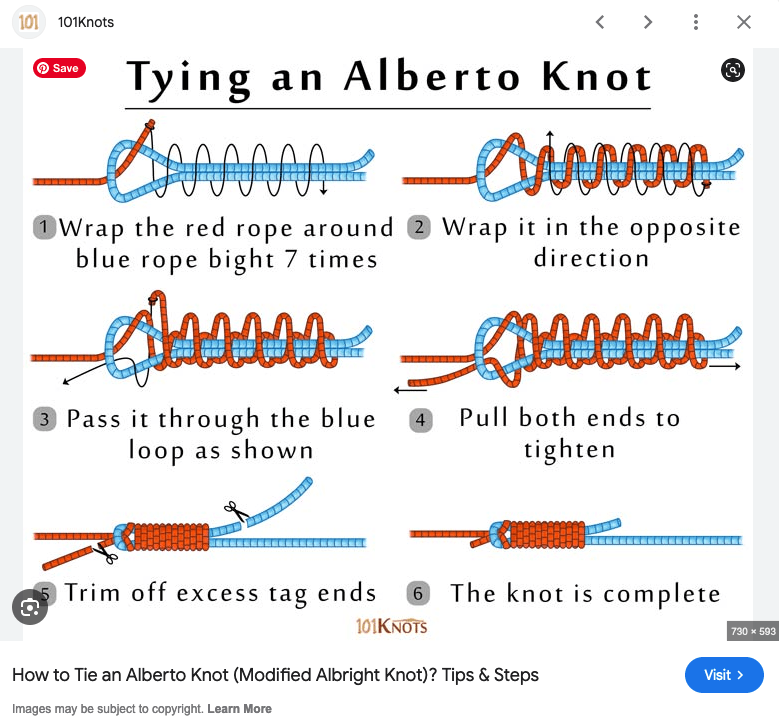 101 101Knots

Save

Tying an Alberto Knot

1 Wrap the red rope around blue rope bight 7 times

2 Wrap it in the opposite direction

3 Pass it through the blue loop as shown

4 Pull both ends to tighten

5 Trim off excess tag ends

6 The knot is complete

101KNOTS

730 × 593

How to Tie an Alberto Knot (Modified Albright Knot)? Tips & Steps

Visit >

Images may be subject to copyright. Learn More